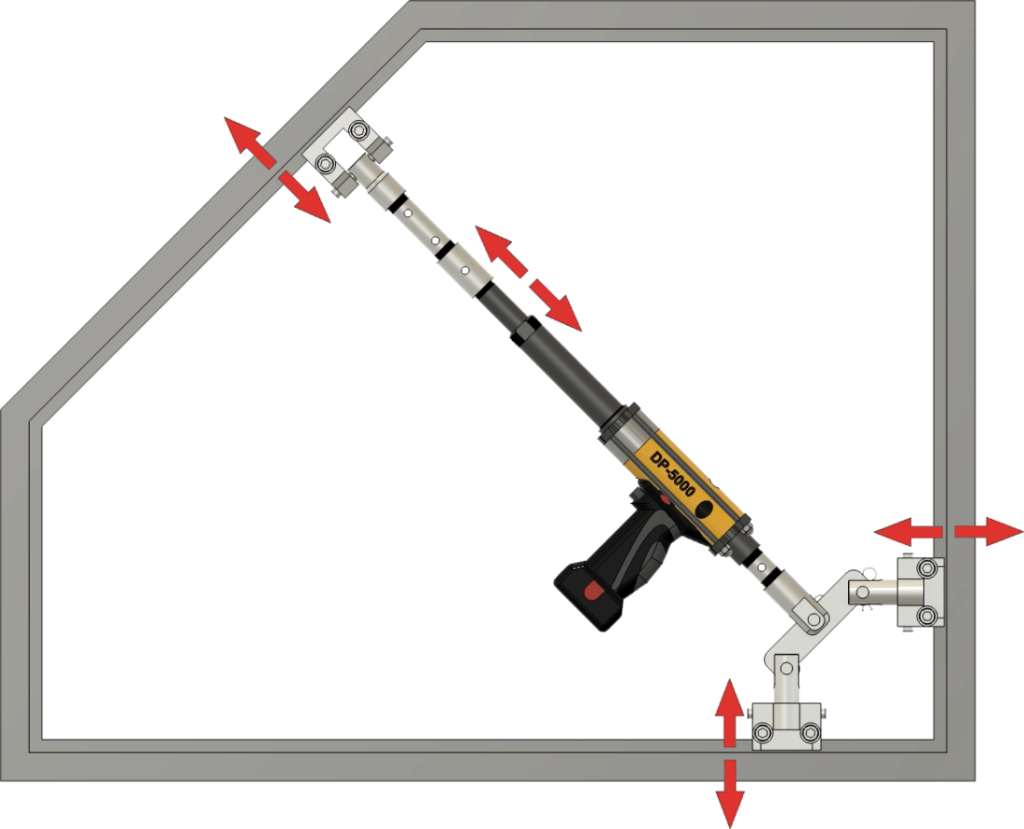 DP-5000